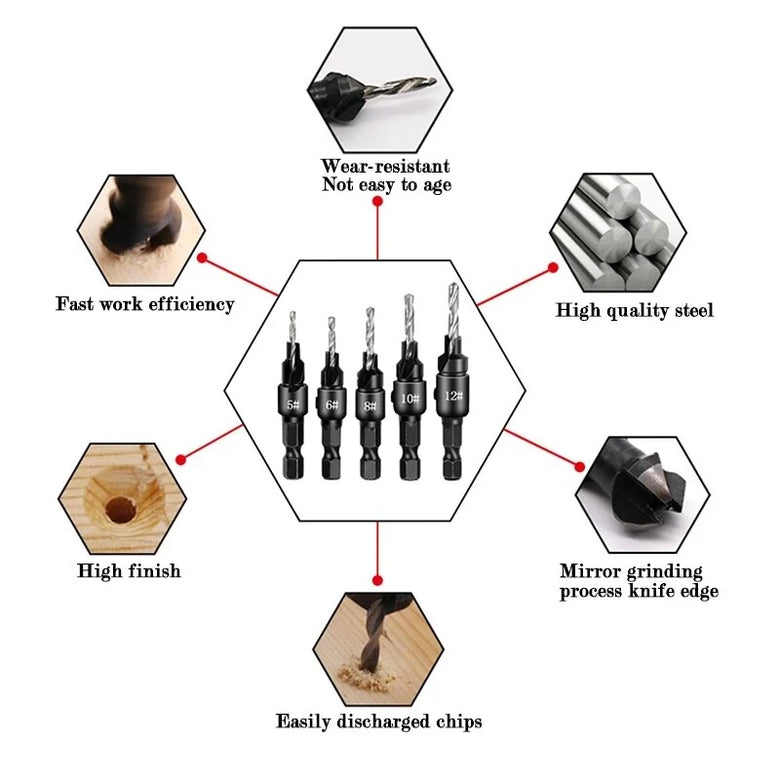 Wear-resistant
Not easy to age

Fast work efficiency

High quality steel

5#
6#
8#
10#
12#

High finish

Mirror grinding
process knife edge

Easily discharged chips