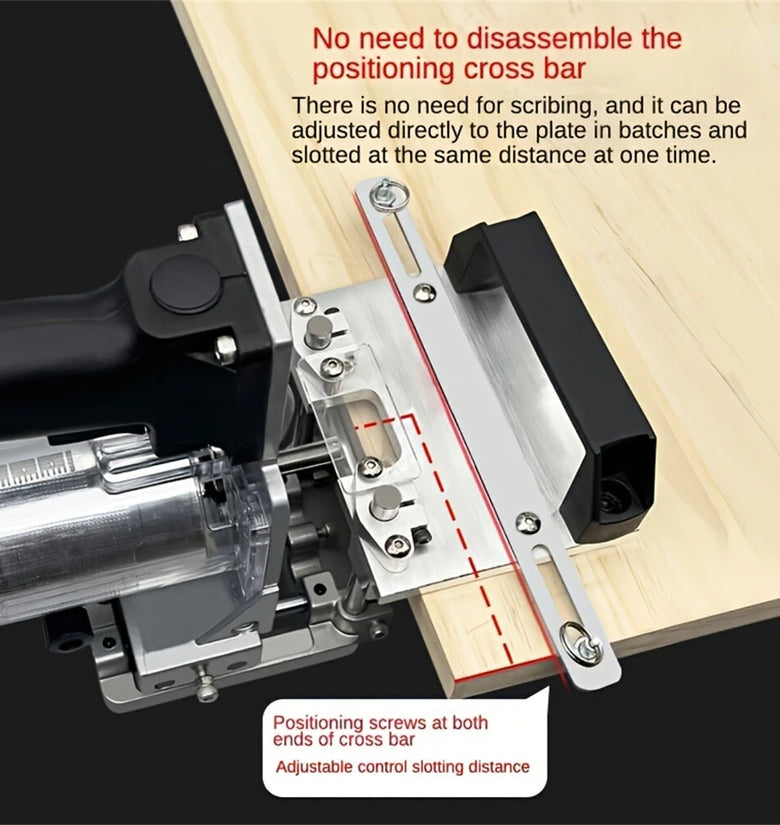 No need to disassemble the positioning cross bar

There is no need for scribing, and it can be adjusted directly to the plate in batches and slotted at the same distance at one time.

Positioning screws at both ends of cross bar

Adjustable control slotting distance