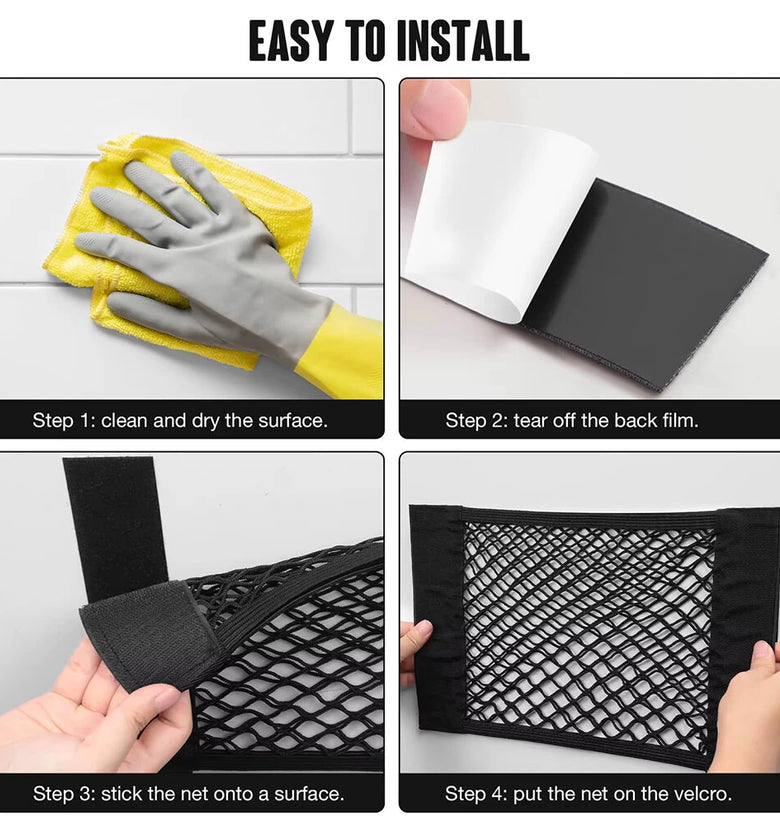 EASY TO INSTALL

Step 1: clean and dry the surface.

Step 2: tear off the back film.

Step 3: stick the net onto a surface.

Step 4: put the net on the velcro.