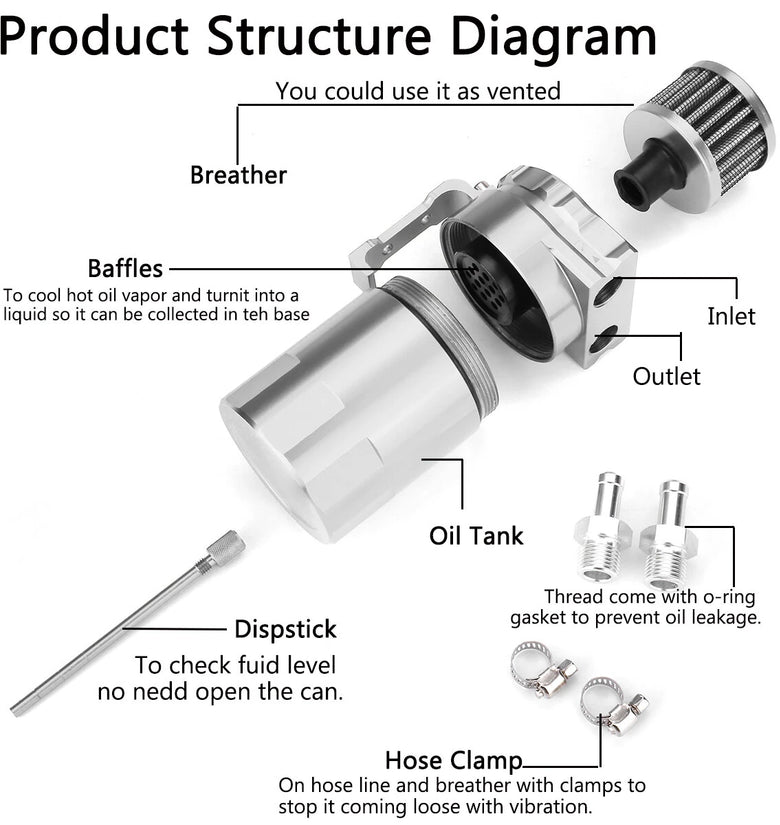 Product Structure Diagram

You could use it as vented

Breather

Baffles

To cool hot oil vapor and turnit into a liquid so it can be collected in teh base

Inlet

Outlet

Oil Tank

Thread come with o-ring gasket to prevent oil leakage.

Dispstick

To check fuid level no nedd open the can.

Hose Clamp

On hose line and breather with clamps to stop it coming loose with vibration.