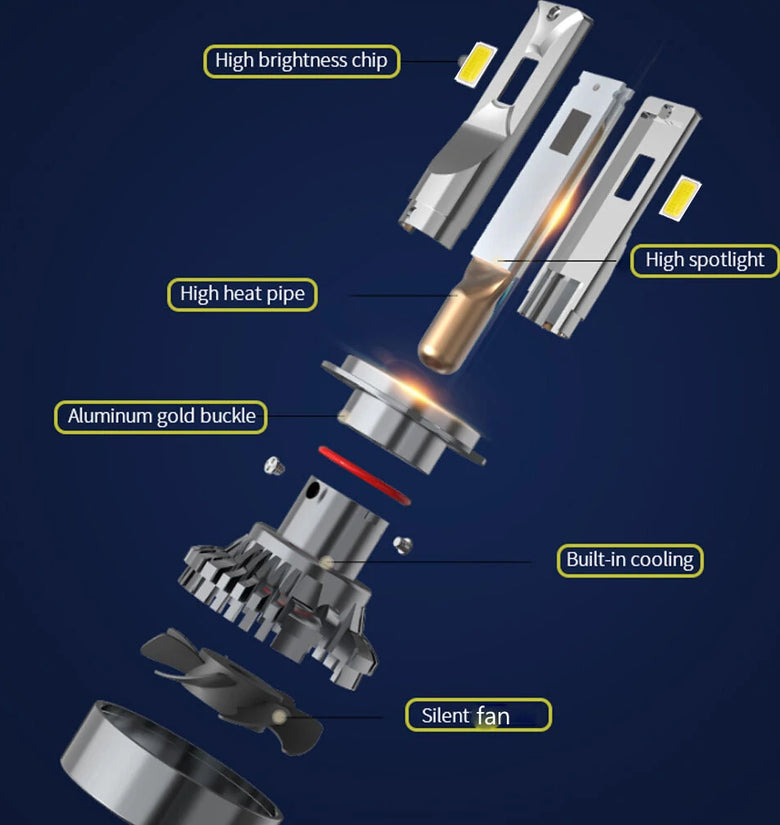 High brightness chip

High spotlight

High heat pipe

Aluminum gold buckle

Built-in cooling

Silent fan