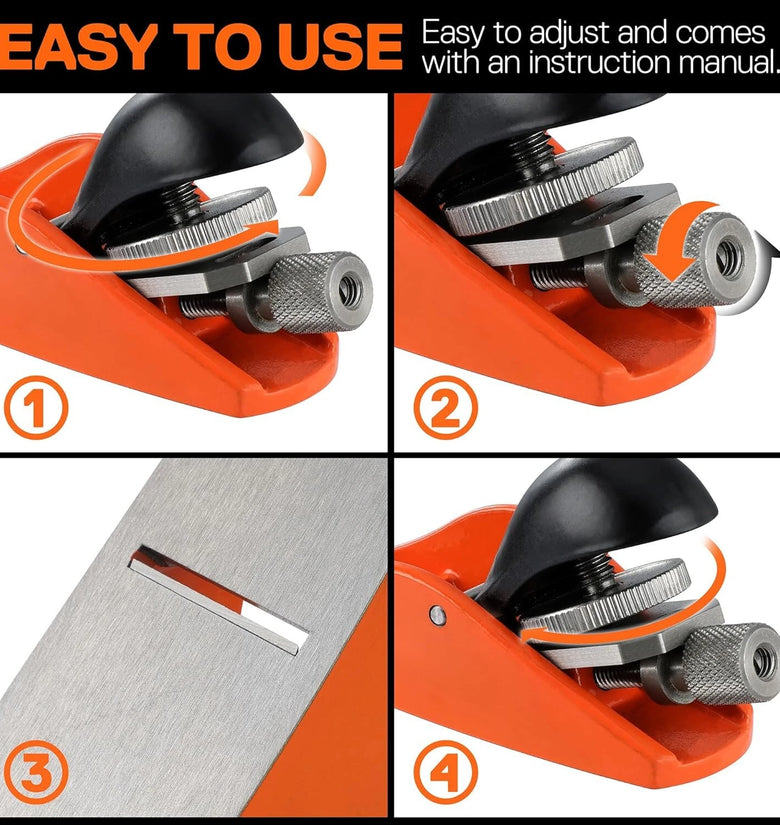 EASY TO USE Easy to adjust and comes with an instruction manual.

1

2

3

4