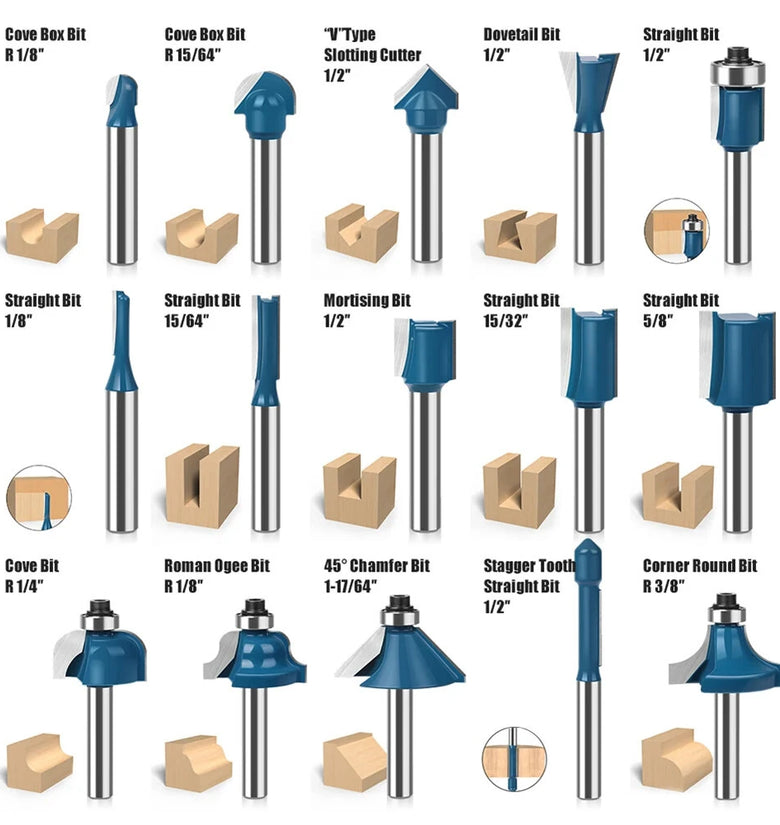 Cove Box Bit
R 1/8"

Cove Box Bit
R 15/64"

"V"Type
Slotting Cutter
1/2"

Dovetail Bit
1/2"

Straight Bit
1/2"

Straight Bit
1/8"

Straight Bit
15/64"

Mortising Bit
1/2"

Straight Bit
15/32"

Straight Bit
5/8"

Cove Bit
R 1/4"

Roman Ogee Bit
R 1/8"

45° Chamfer Bit
1-17/64"

Stagger Tooth
Straight Bit
1/2"

Corner Round Bit
R 3/8"