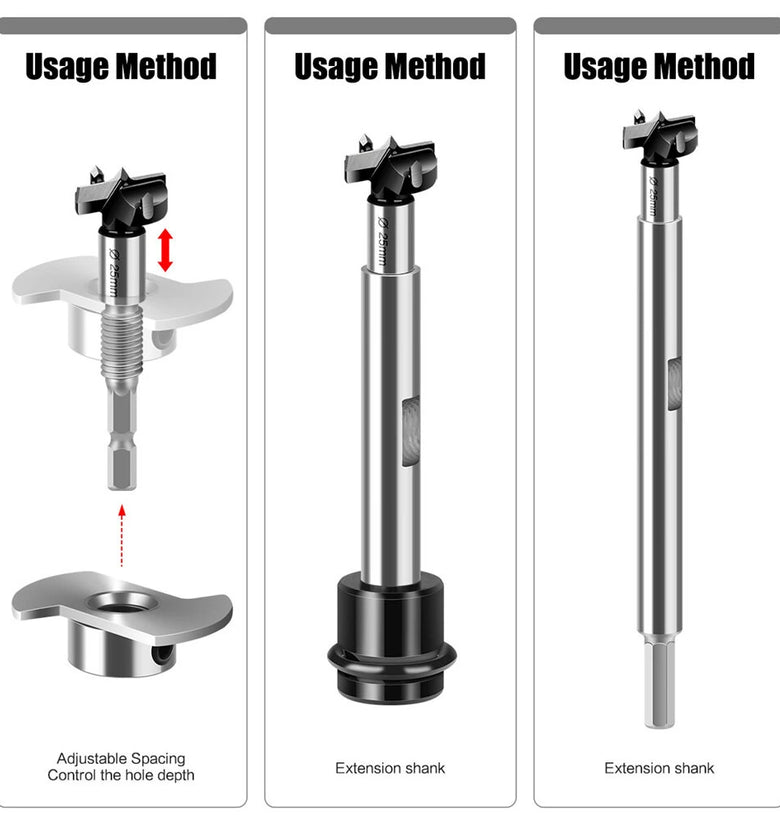 Usage Method

Ø 25mm

Adjustable Spacing
Control the hole depth

Usage Method

Ø 25mm

Extension shank

Usage Method

Ø 25mm

Extension shank