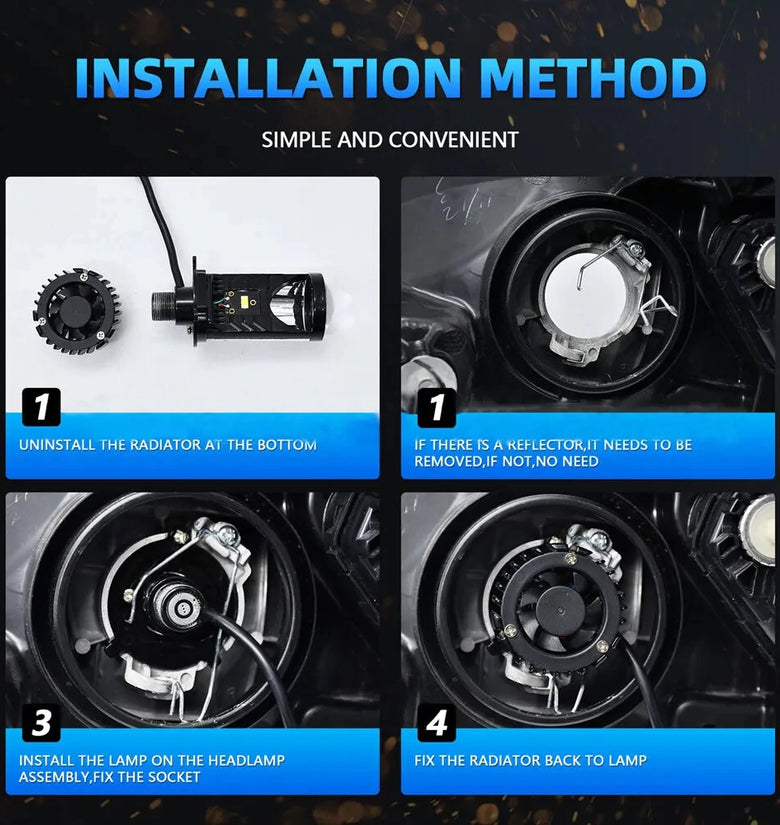 INSTALLATION METHOD

SIMPLE AND CONVENIENT

1

UNINSTALL THE RADIATOR AT THE BOTTOM

1

IF THERE IS A REFLECTOR,IT NEEDS TO BE REMOVED,IF NOT,NO NEED

3

INSTALL THE LAMP ON THE HEADLAMP ASSEMBLY,FIX THE SOCKET

4

FIX THE RADIATOR BACK TO LAMP