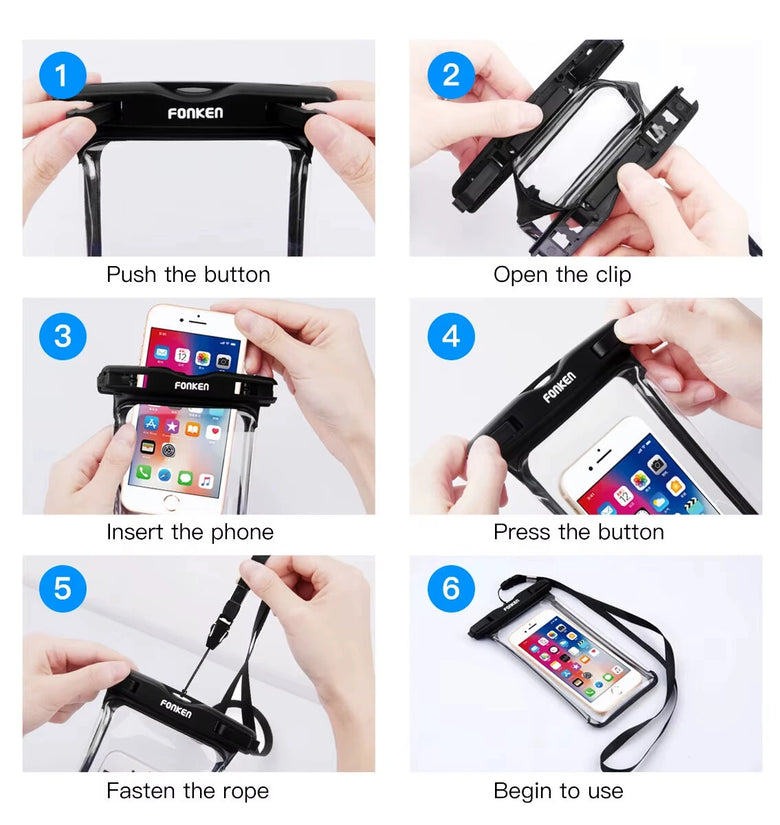 1
FONKEN
Push the button

2
Open the clip

3
FONKEN
Insert the phone

4
FONKEN
Press the button

5
FONKEN
Fasten the rope

6
FONKEN
Begin to use