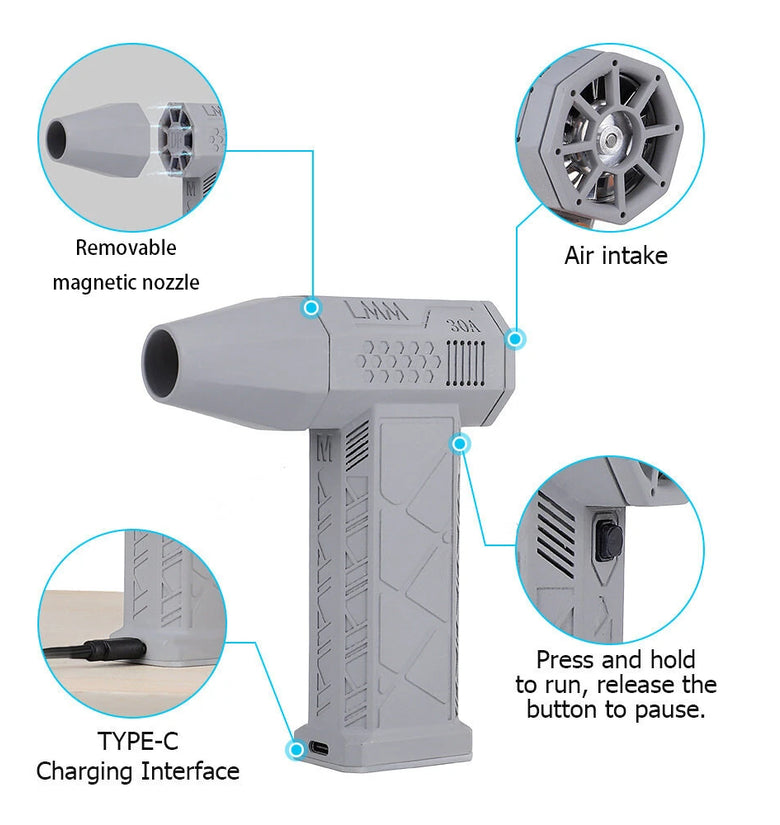 Removable
magnetic nozzle

Air intake

LMM
30A

M

Press and hold to run, release the button to pause.

TYPE-C
Charging Interface