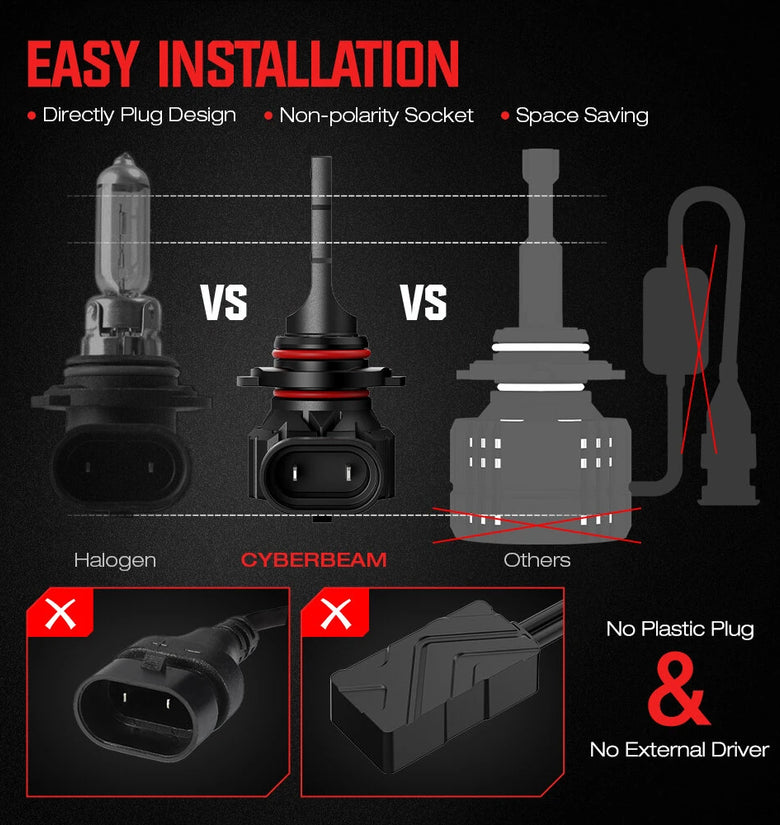 EASY INSTALLATION

• Directly Plug Design • Non-polarity Socket • Space Saving

VS

VS

Halogen

CYBERBEAM

Others

No Plastic Plug

&

No External Driver