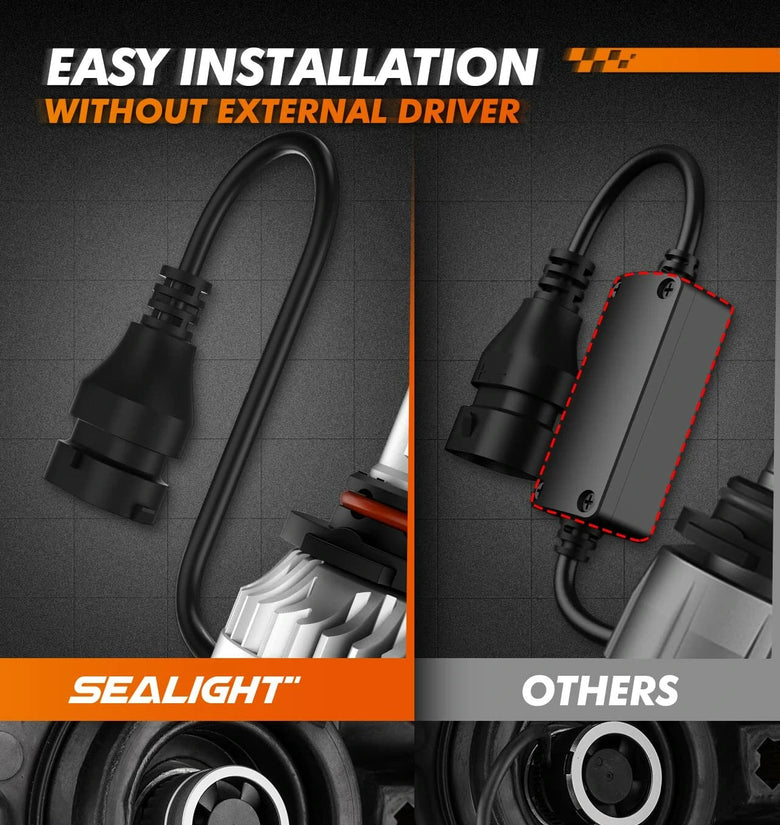 EASY INSTALLATION
WITHOUT EXTERNAL DRIVER

SEALIGHT

OTHERS