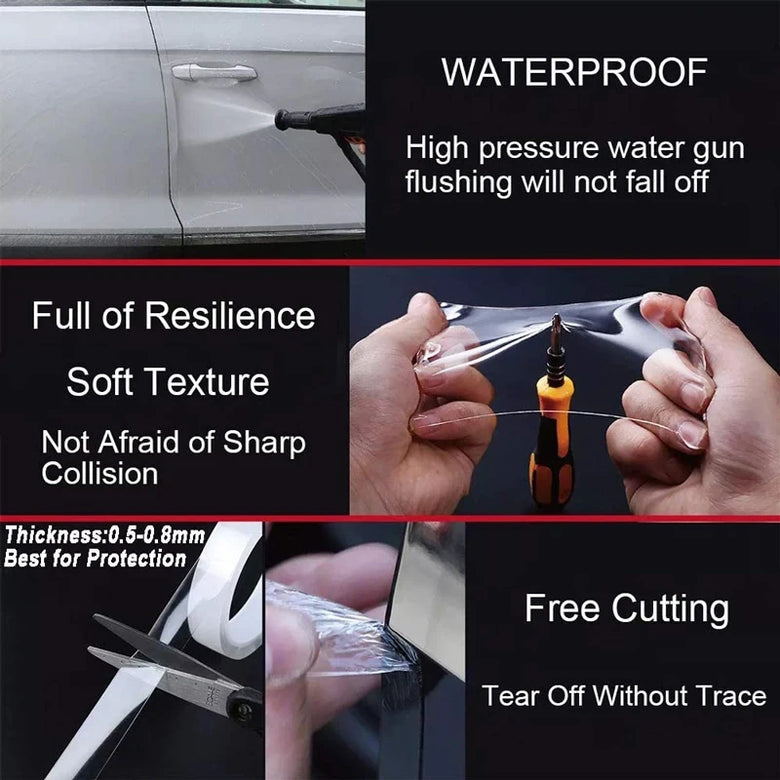 WATERPROOF

High pressure water gun flushing will not fall off

Full of Resilience

Soft Texture

Not Afraid of Sharp Collision

Thickness:0.5-0.8mm
Best for Protection

Free Cutting

Tear Off Without Trace