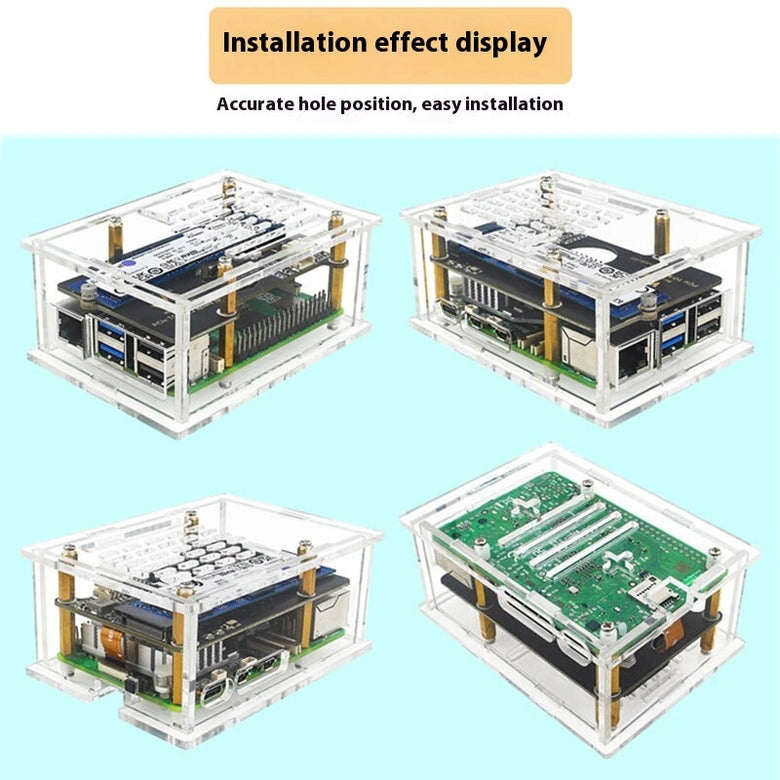 Installation effect display

Accurate hole position, easy installation