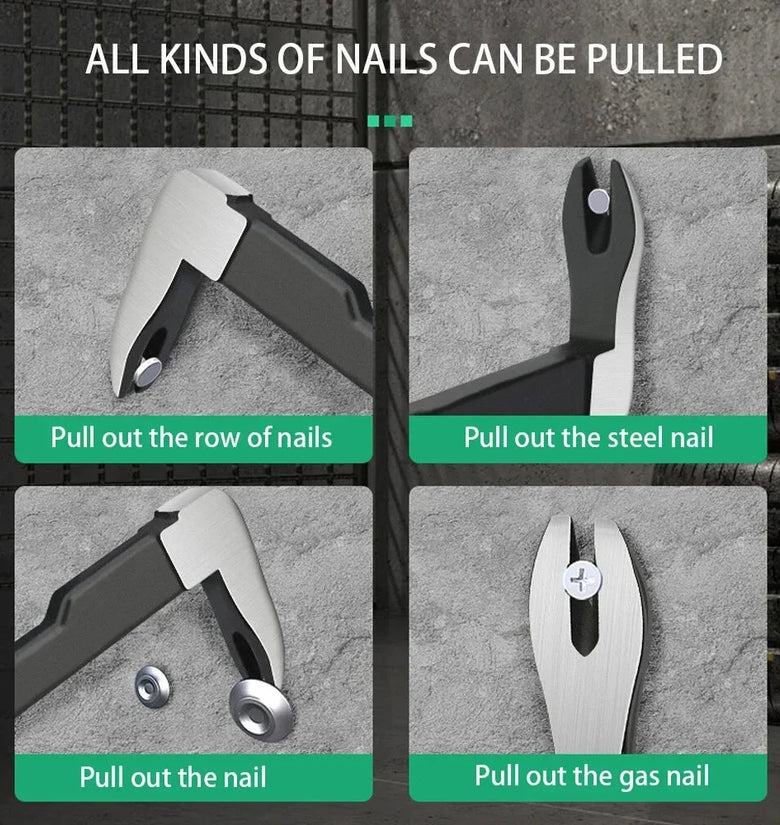 ALL KINDS OF NAILS CAN BE PULLED

Pull out the row of nails

Pull out the steel nail

Pull out the nail

Pull out the gas nail