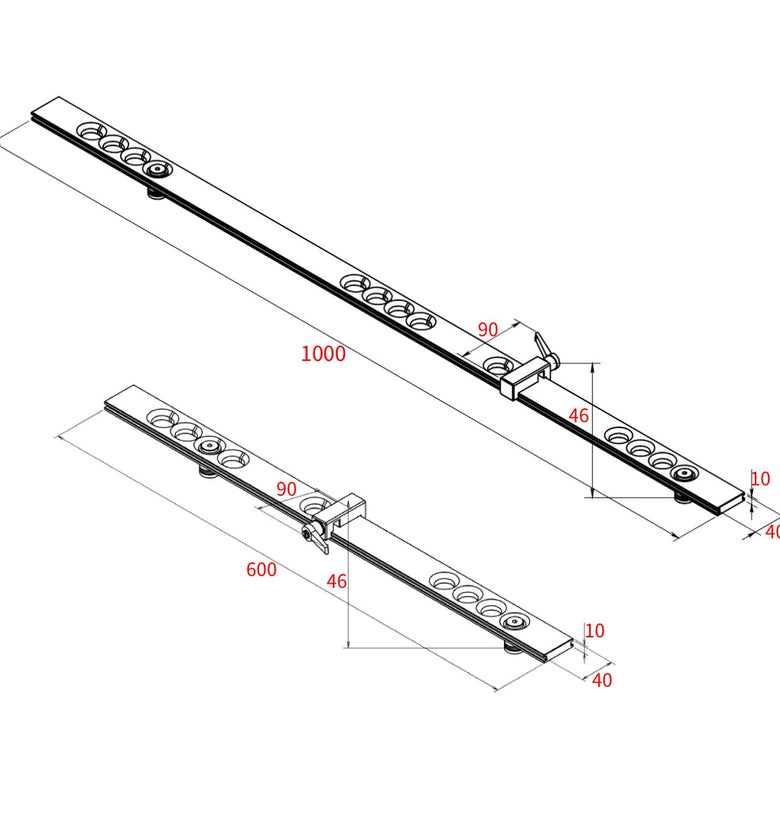 90
1000
46
10
40
90
600
46
10
40