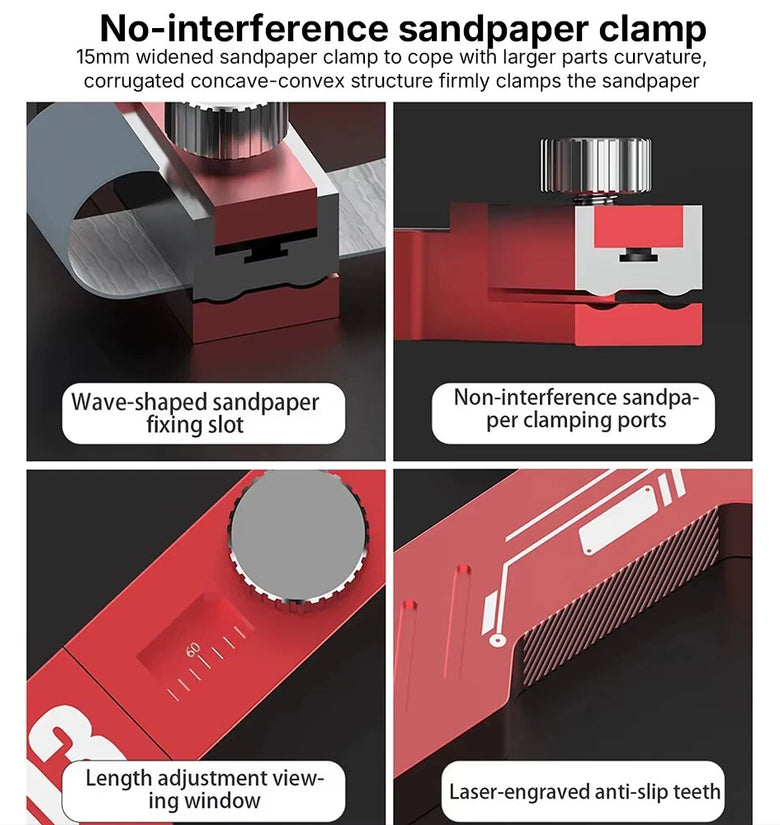 No-interference sandpaper clamp
15mm widened sandpaper clamp to cope with larger parts curvature, corrugated concave-convex structure firmly clamps the sandpaper

Wave-shaped sandpaper fixing slot

Non-interference sandpaper clamping ports

60

Length adjustment viewing window

Laser-engraved anti-slip teeth