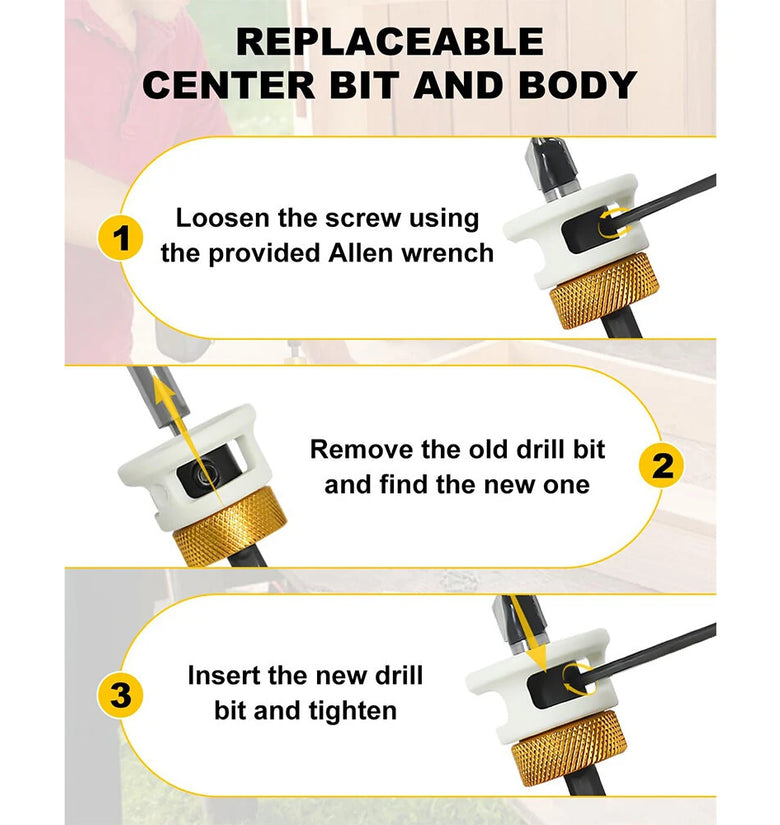 REPLACEABLE CENTER BIT AND BODY

1

Loosen the screw using the provided Allen wrench

Remove the old drill bit and find the new one

2

3

Insert the new drill bit and tighten