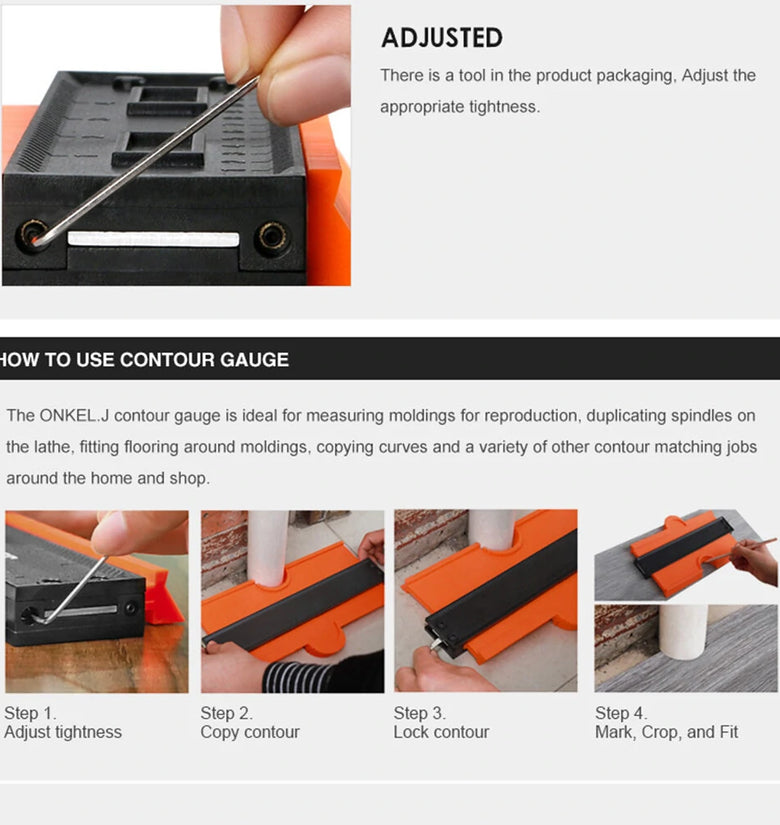 ADJUSTED

There is a tool in the product packaging, Adjust the appropriate tightness.

HOW TO USE CONTOUR GAUGE

The ONKEL.J contour gauge is ideal for measuring moldings for reproduction, duplicating spindles on the lathe, fitting flooring around moldings, copying curves and a variety of other contour matching jobs around the home and shop.

Step 1.
Adjust tightness

Step 2.
Copy contour

Step 3.
Lock contour

Step 4.
Mark, Crop, and Fit