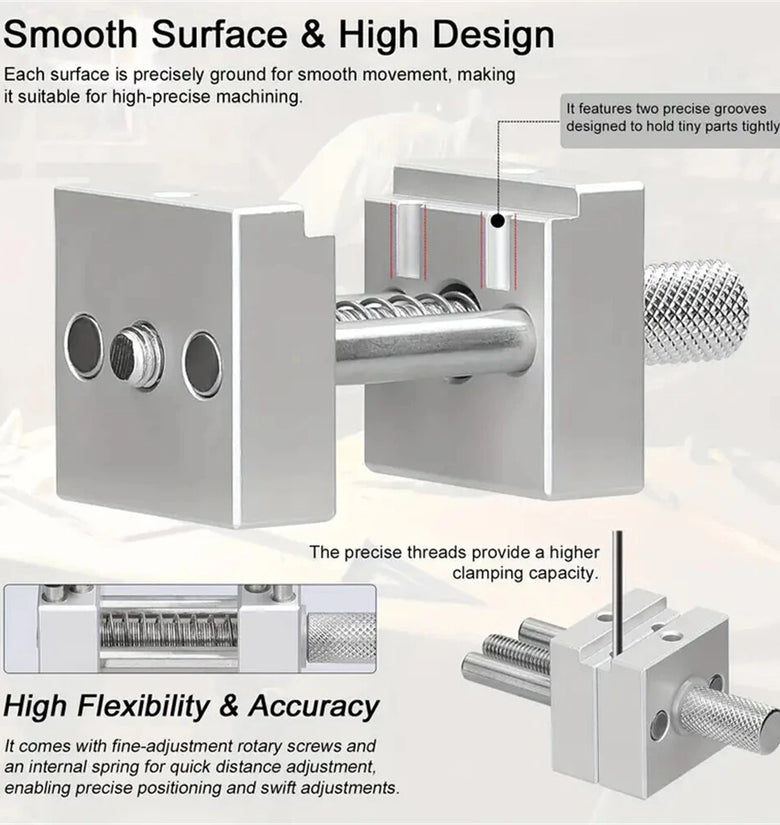 Smooth Surface & High Design

Each surface is precisely ground for smooth movement, making it suitable for high-precise machining.

It features two precise grooves designed to hold tiny parts tightly

The precise threads provide a higher clamping capacity.

High Flexibility & Accuracy

It comes with fine-adjustment rotary screws and an internal spring for quick distance adjustment, enabling precise positioning and swift adjustments.