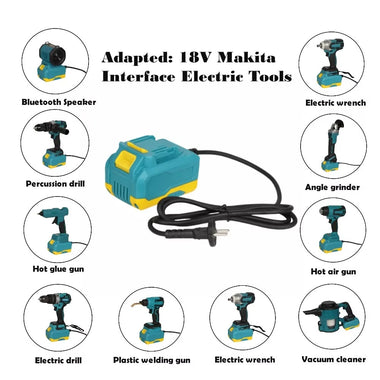 Adapted: 18V Makita Interface Electric Tools

Bluetooth Speaker

Electric wrench

Percussion drill

Angle grinder

Hot glue gun

Hot air gun

Electric drill

Plastic welding gun

Electric wrench

Vacuum cleaner