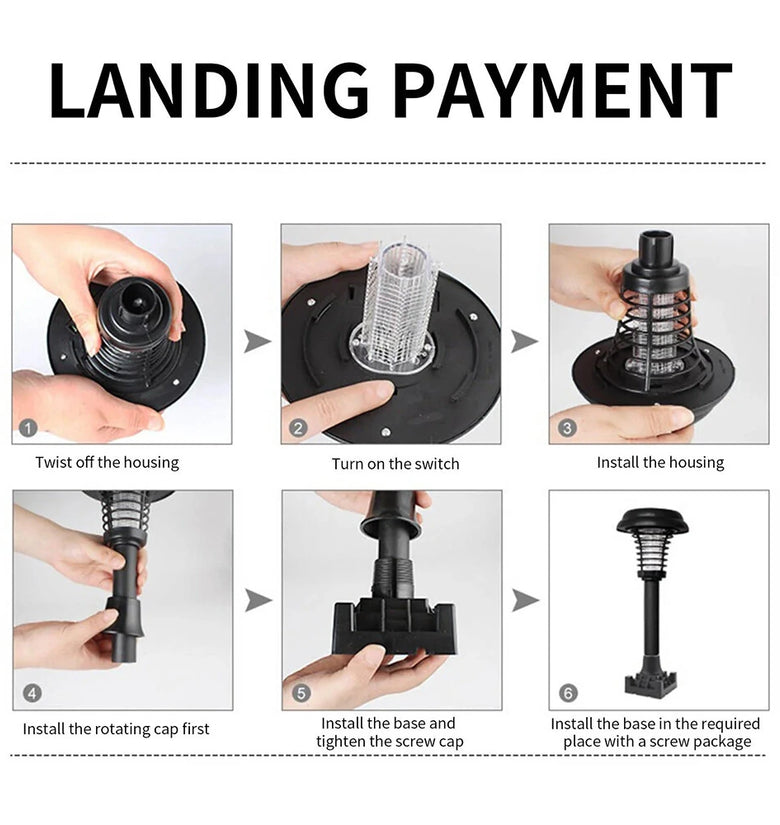 LANDING PAYMENT

1

Twist off the housing

2

Turn on the switch

3

Install the housing

4

Install the rotating cap first

5

Install the base and tighten the screw cap

6

Install the base in the required place with a screw package