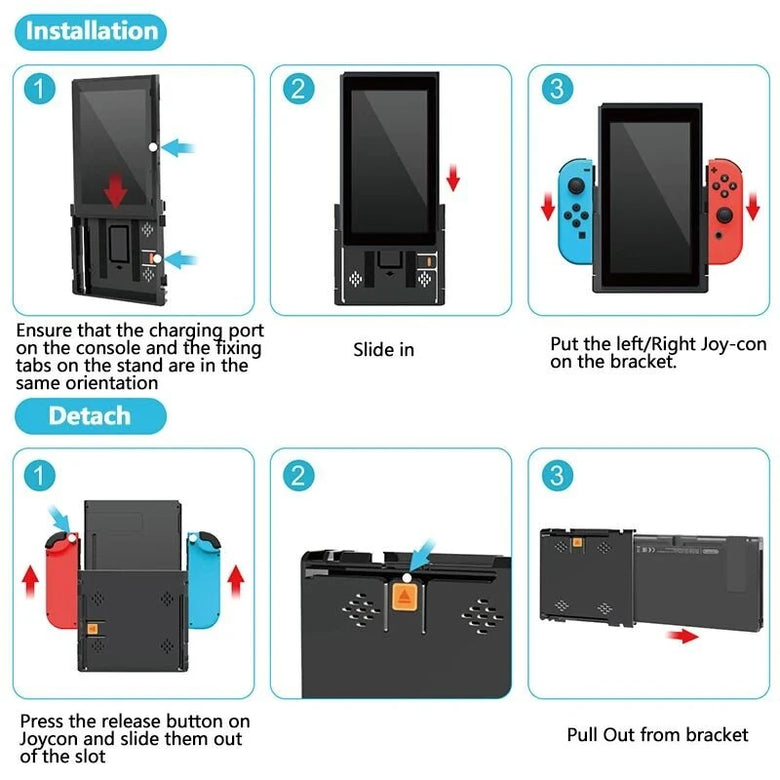 Installation

1

Ensure that the charging port on the console and the fixing tabs on the stand are in the same orientation

2

Slide in

3

Put the left/Right Joy-con on the bracket.

Detach

1

Press the release button on Joycon and slide them out of the slot

2

3

Pull Out from bracket