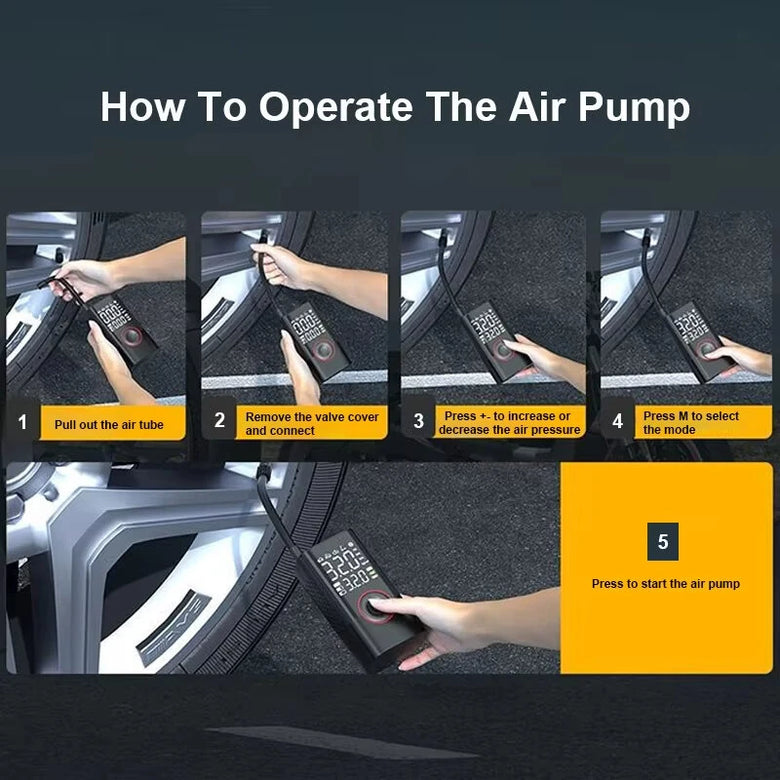 How To Operate The Air Pump

1 Pull out the air tube

2 Remove the valve cover and connect

3 Press +- to increase or decrease the air pressure

4 Press M to select the mode

5

Press to start the air pump