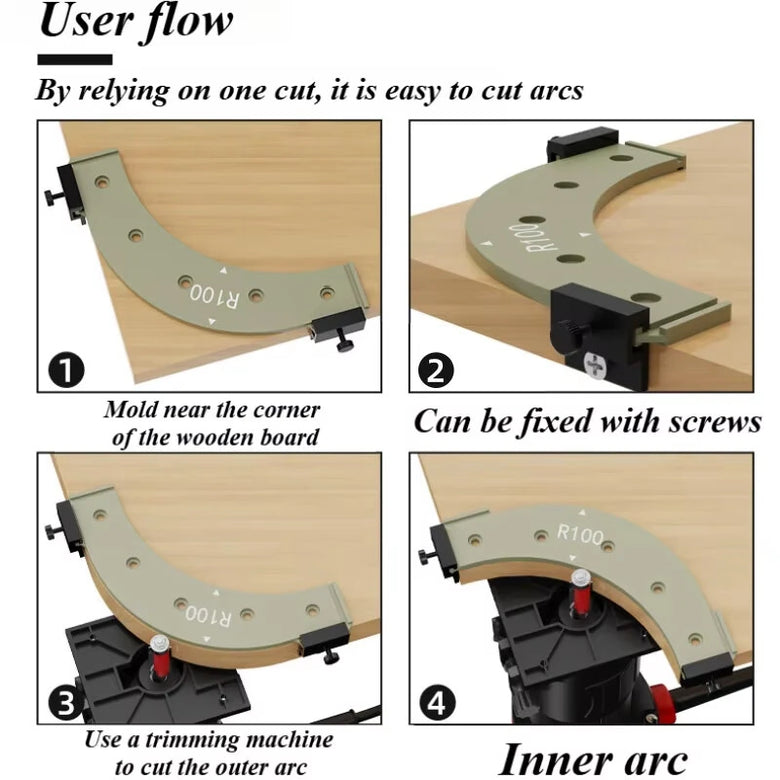 User flow

By relying on one cut, it is easy to cut arcs

R100

1

Mold near the corner of the wooden board

R100

2

Can be fixed with screws

R100

3

Use a trimming machine to cut the outer arc

R100

4

Inner arc