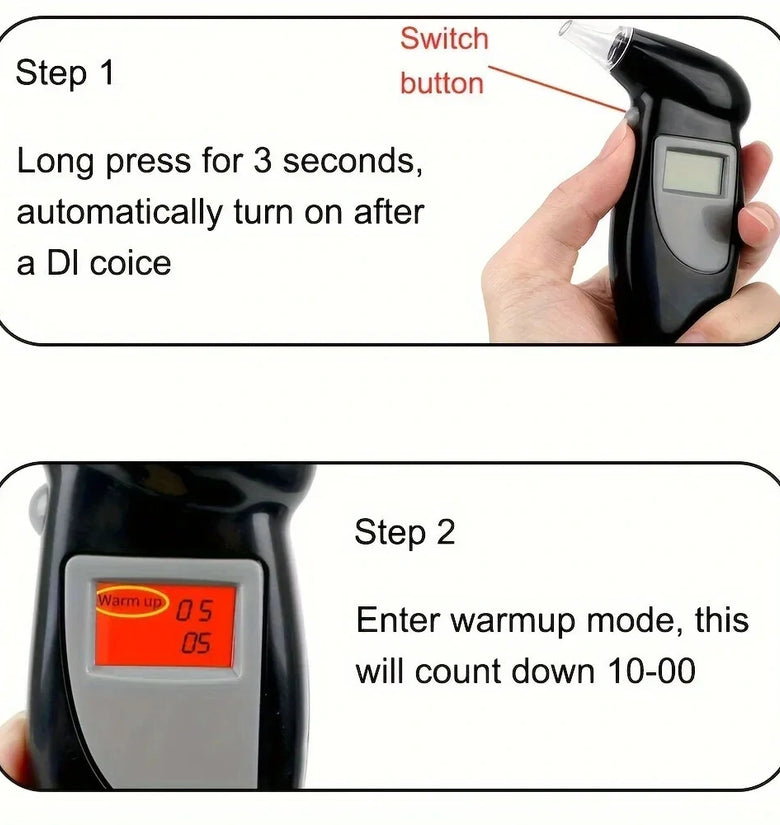 Step 1

Switch button

Long press for 3 seconds, automatically turn on after a DI coice

Warm up 05
05

Step 2

Enter warmup mode, this will count down 10-00