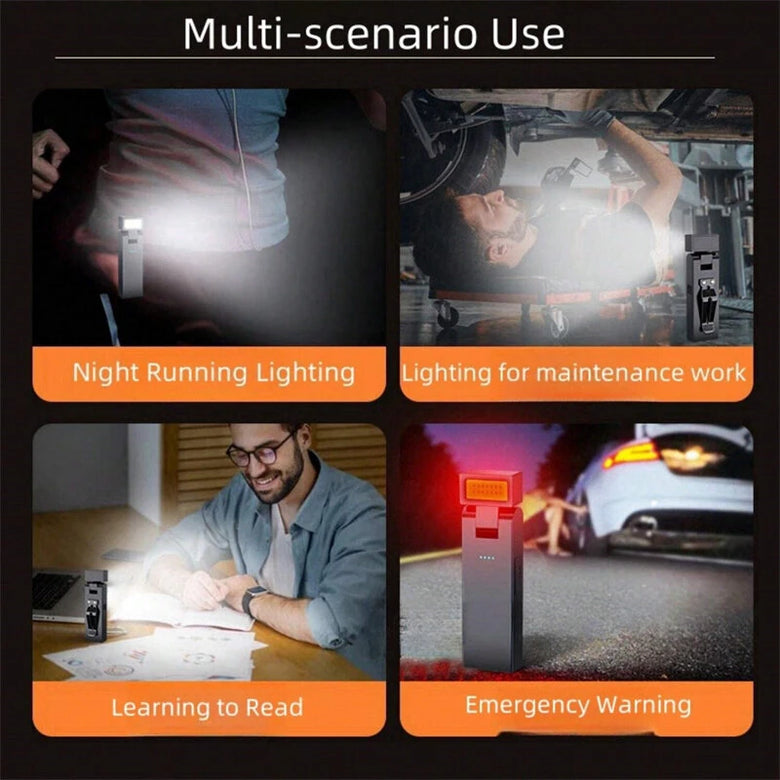 Multi-scenario Use

Night Running Lighting

Lighting for maintenance work

Learning to Read

Emergency Warning