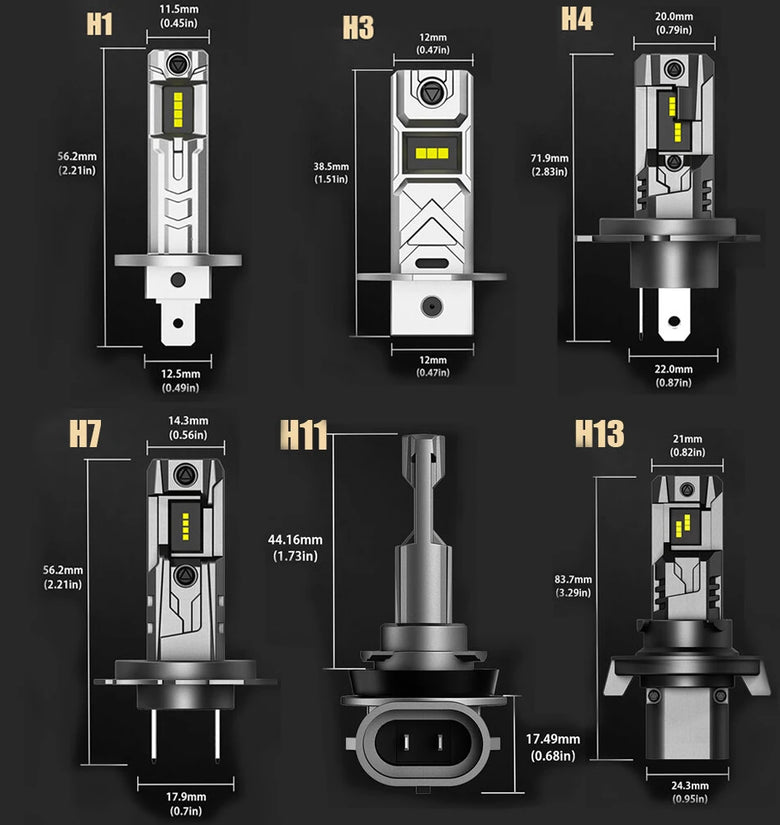 H1
11.5mm
(0.45in)
56.2mm
(2.21in)
12.5mm
(0.49in)

H3
12mm
(0.47in)
38.5mm
(1.51in)
12mm
(0.47in)

H4
20.0mm
(0.79in)
71.9mm
(2.83in)
22.0mm
(0.87in)

H7
14.3mm
(0.56in)
56.2mm
(2.21in)
17.9mm
(0.7in)

H11
44.16mm
(1.73in)
17.49mm
(0.68in)

H13
21mm
(0.82in)
83.7mm
(3.29in)
24.3mm
(0.95in)