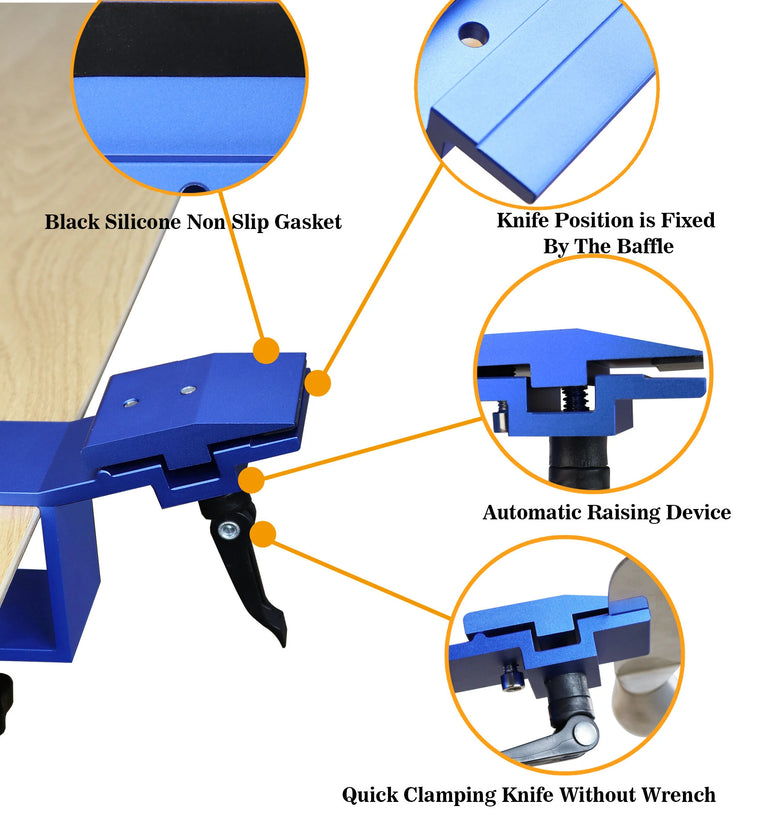 Black Silicone Non Slip Gasket

Knife Position is Fixed By The Baffle

Automatic Raising Device

Quick Clamping Knife Without Wrench