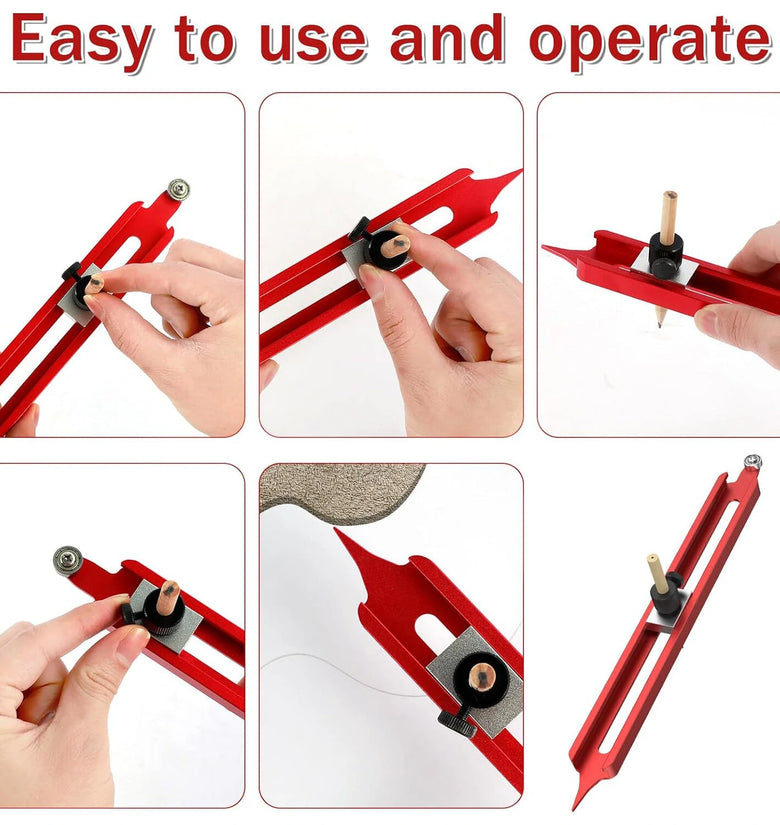 Easy to use and operate