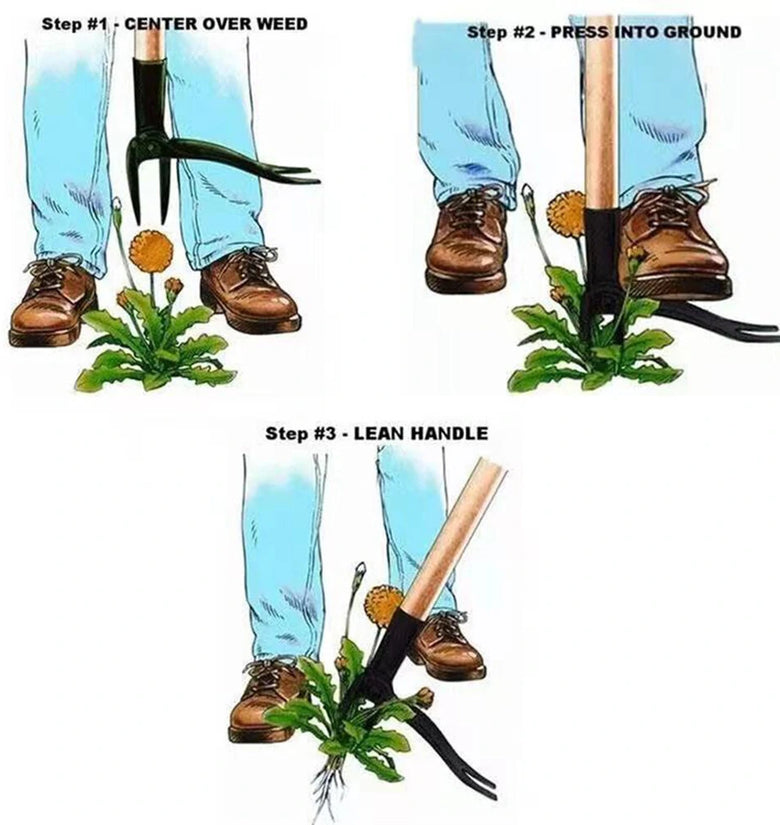 Step #1 - CENTER OVER WEED

Step #2 - PRESS INTO GROUND

Step #3 - LEAN HANDLE