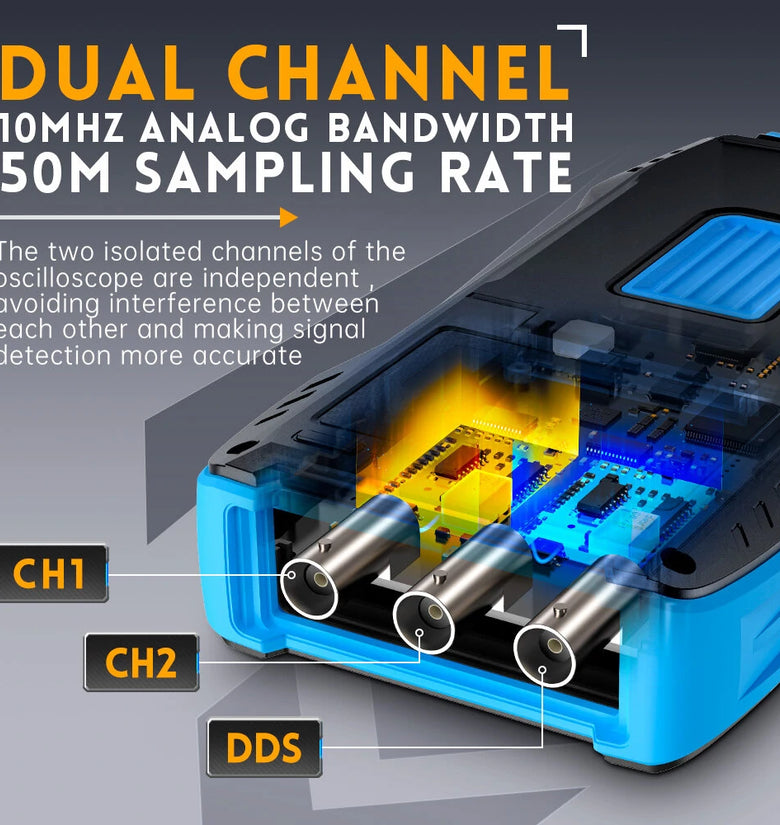 DUAL CHANNEL
10MHZ ANALOG BANDWIDTH
50M SAMPLING RATE

The two isolated channels of the oscilloscope are independent , avoiding interference between each other and making signal detection more accurate

CH1

CH2

DDS