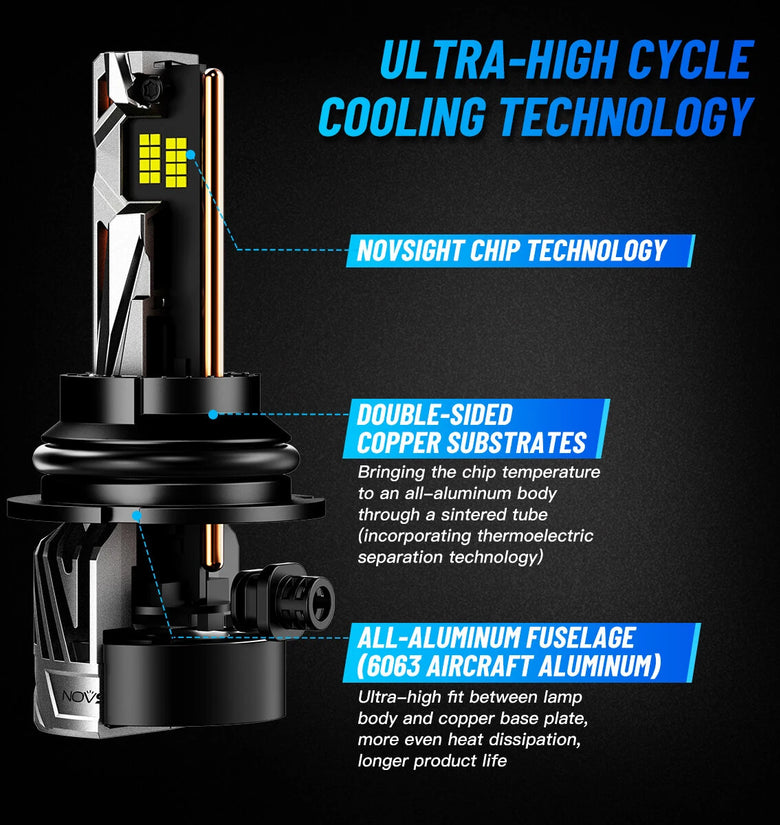 ULTRA-HIGH CYCLE COOLING TECHNOLOGY

NOVSIGHT CHIP TECHNOLOGY

DOUBLE-SIDED COPPER SUBSTRATES

Bringing the chip temperature to an all-aluminum body through a sintered tube (incorporating thermoelectric separation technology)

ALL-ALUMINUM FUSELAGE (6063 AIRCRAFT ALUMINUM)

Ultra-high fit between lamp body and copper base plate, more even heat dissipation, longer product life

NOVS