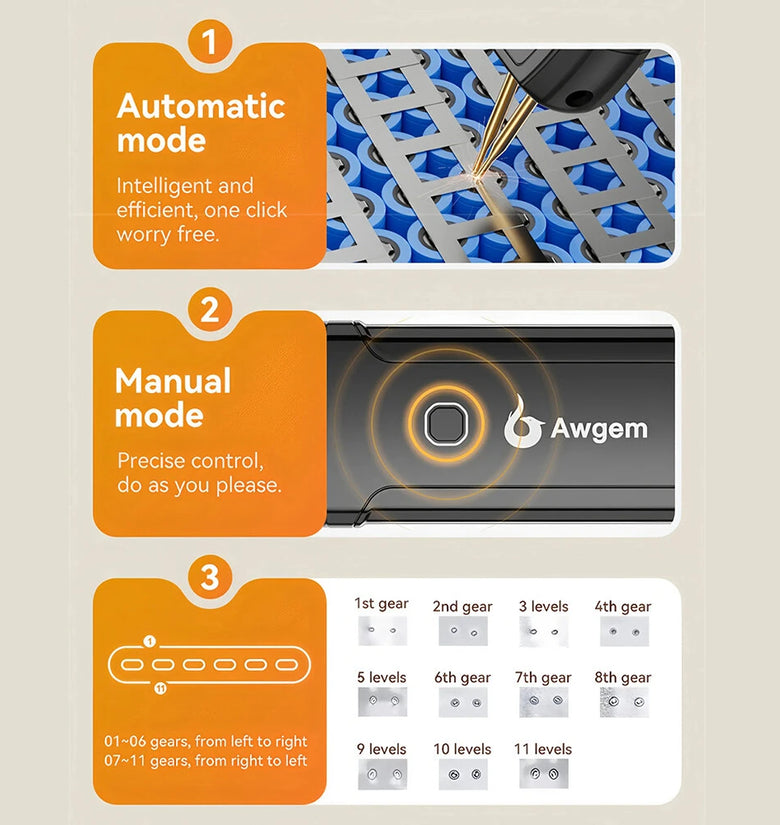 1

Automatic mode

Intelligent and efficient, one click worry free.

2

Manual mode

Precise control, do as you please.

Awgem

3

1

11

01~06 gears, from left to right
07~11 gears, from right to left

1st gear
2nd gear
3 levels
4th gear
5 levels
6th gear
7th gear
8th gear
9 levels
10 levels
11 levels