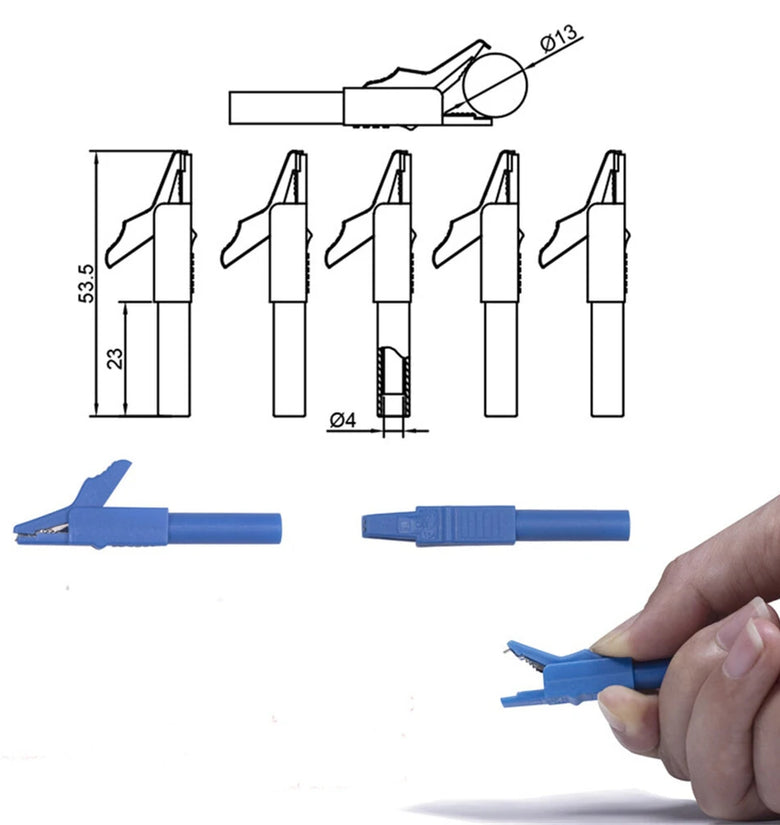 Ø13

53.5

23

Ø4