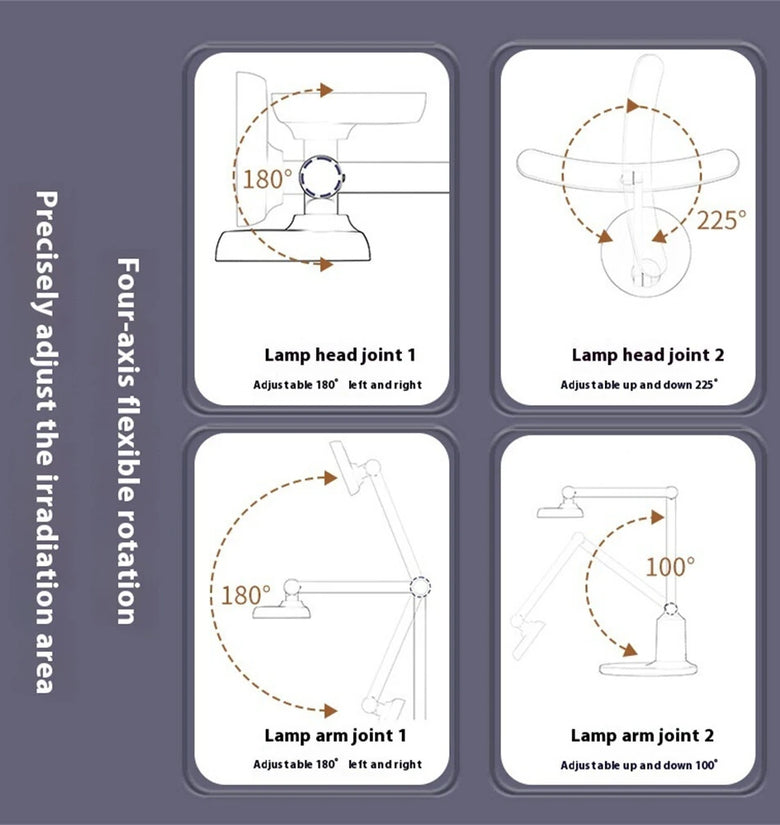 Four-axis flexible rotation

Precisely adjust the irradiation area

180°

Lamp head joint 1

Adjustable 180° left and right

225°

Lamp head joint 2

Adjustable up and down 225°

180°

Lamp arm joint 1

Adjustable 180° left and right

100°

Lamp arm joint 2

Adjustable up and down 100°