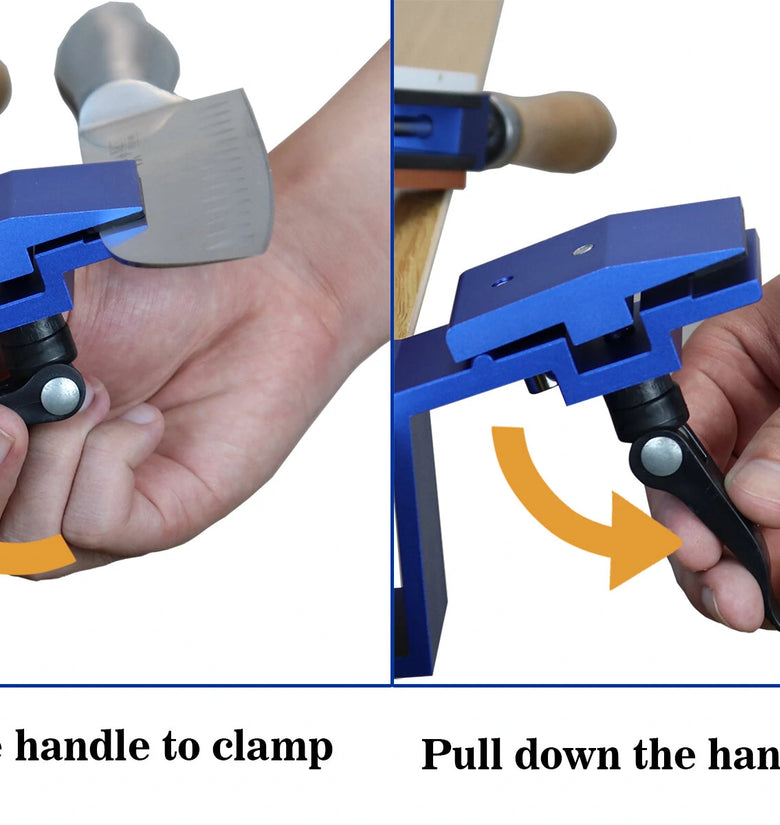 e handle to clamp

Pull down the han