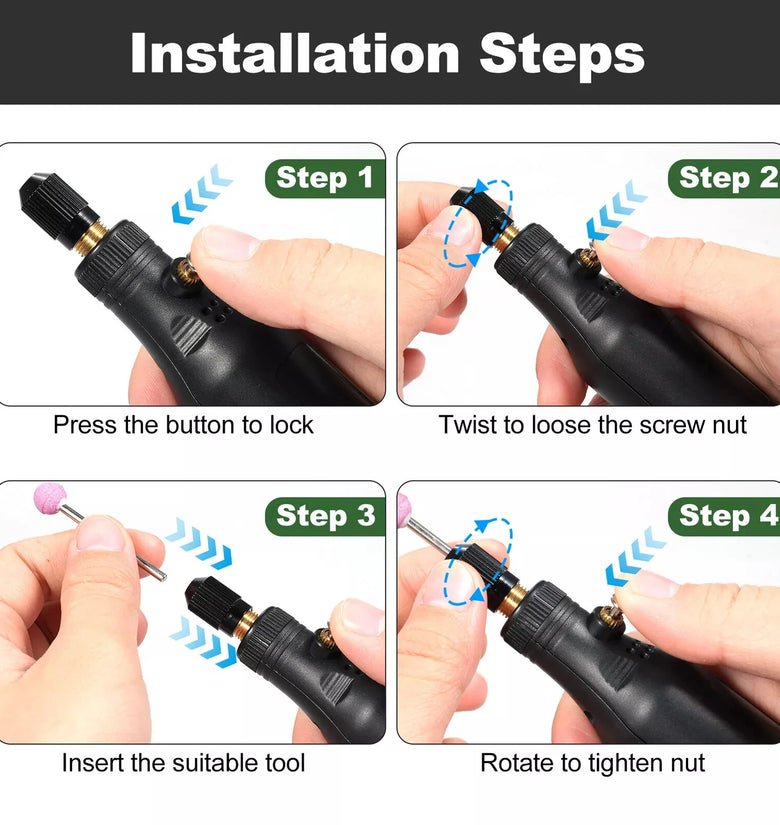 Installation Steps

Step 1

Press the button to lock

Step 2

Twist to loose the screw nut

Step 3

Insert the suitable tool

Step 4

Rotate to tighten nut