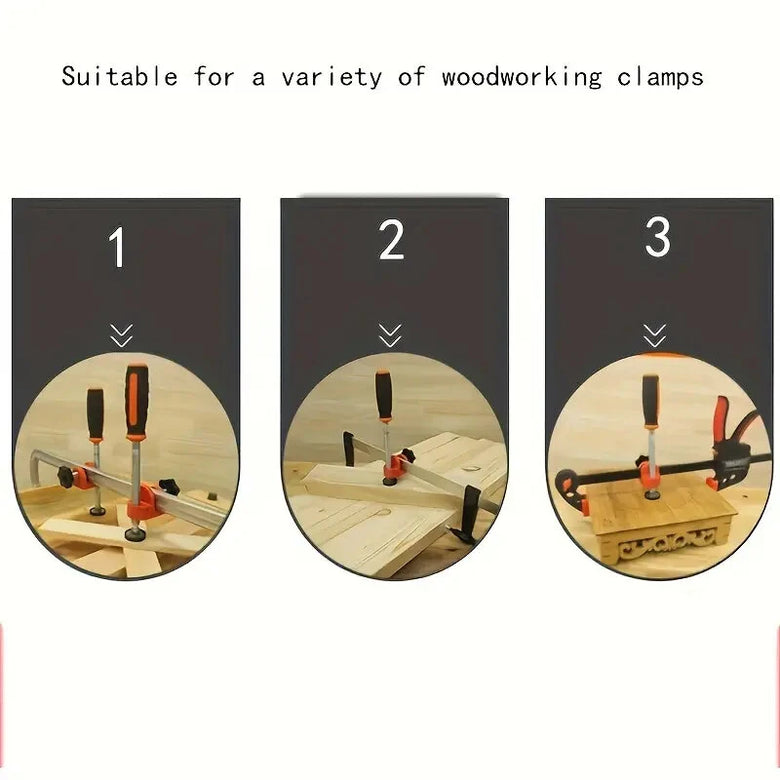 Suitable for a variety of woodworking clamps

1

2

3