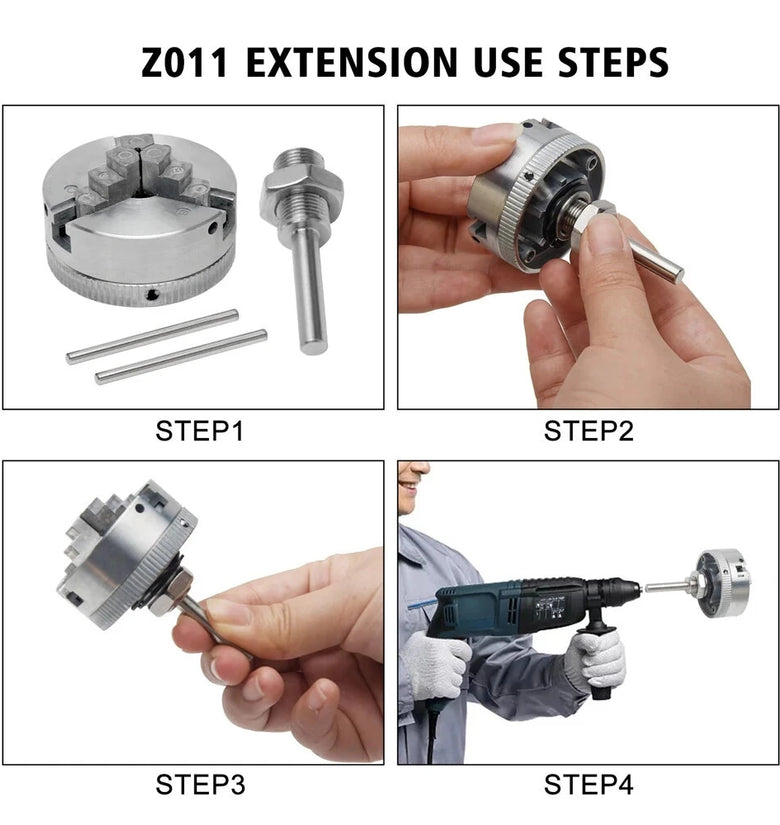 Z011 EXTENSION USE STEPS

STEP1

STEP2

STEP3

STEP4