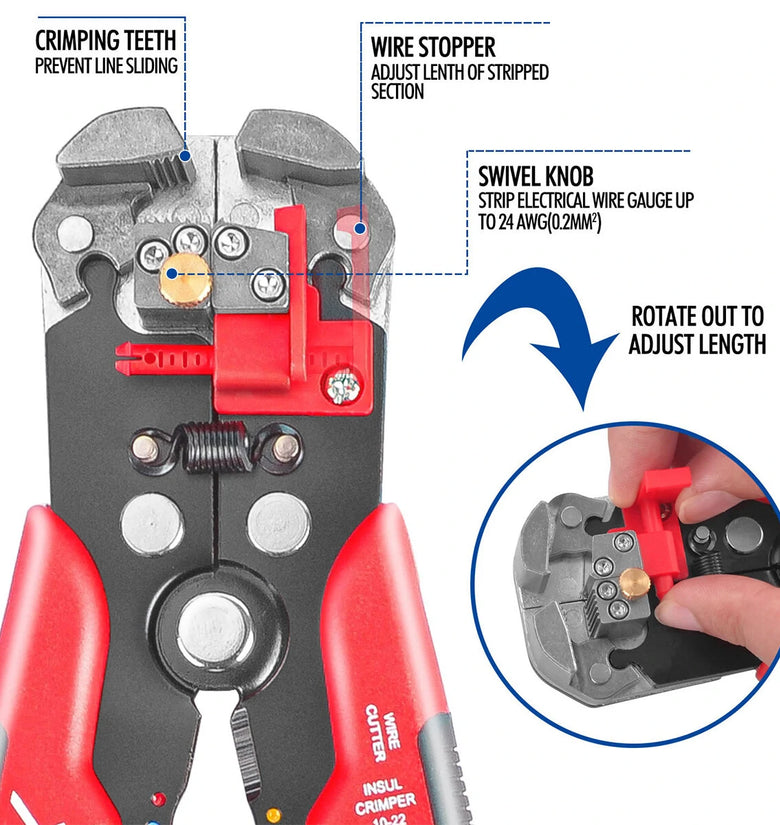 CRIMPING TEETH
PREVENT LINE SLIDING

WIRE STOPPER
ADJUST LENTH OF STRIPPED SECTION

SWIVEL KNOB
STRIP ELECTRICAL WIRE GAUGE UP TO 24 AWG(0.2MM$^2$)

ROTATE OUT TO ADJUST LENGTH

WIRE CUTTER

INSUL CRIMPER
10-22