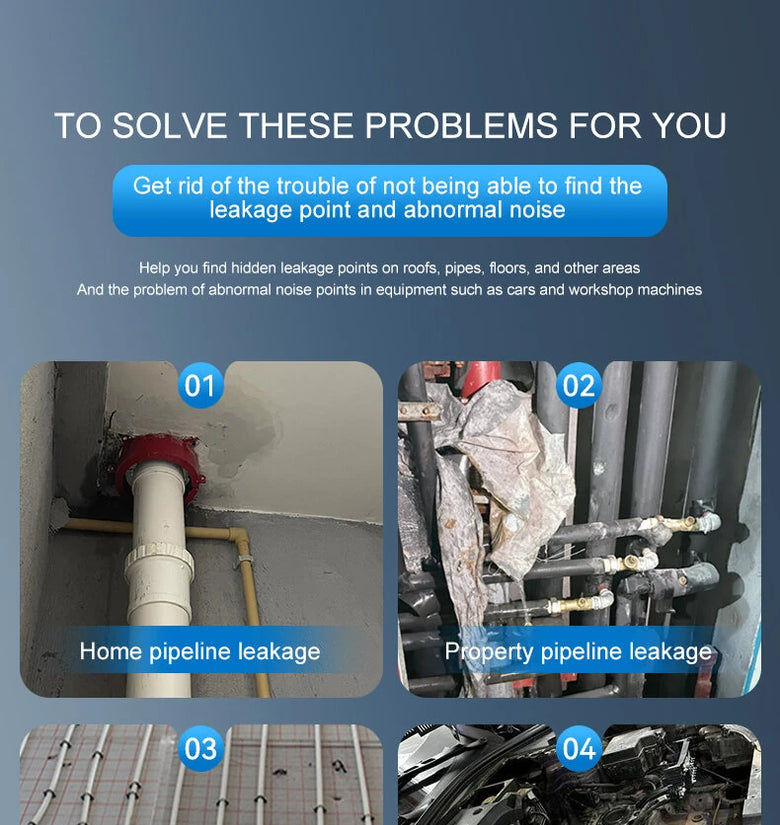 TO SOLVE THESE PROBLEMS FOR YOU

Get rid of the trouble of not being able to find the leakage point and abnormal noise

Help you find hidden leakage points on roofs, pipes, floors, and other areas
And the problem of abnormal noise points in equipment such as cars and workshop machines

01

Home pipeline leakage

02

Property pipeline leakage

03

04