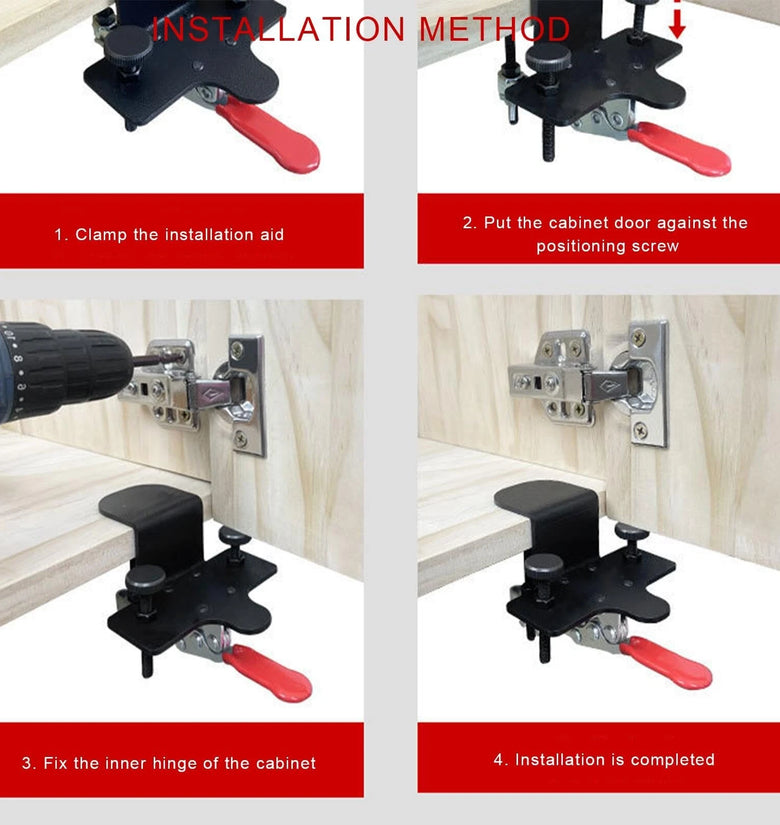 INSTALLATION METHOD

1. Clamp the installation aid

2. Put the cabinet door against the positioning screw

3. Fix the inner hinge of the cabinet

4. Installation is completed