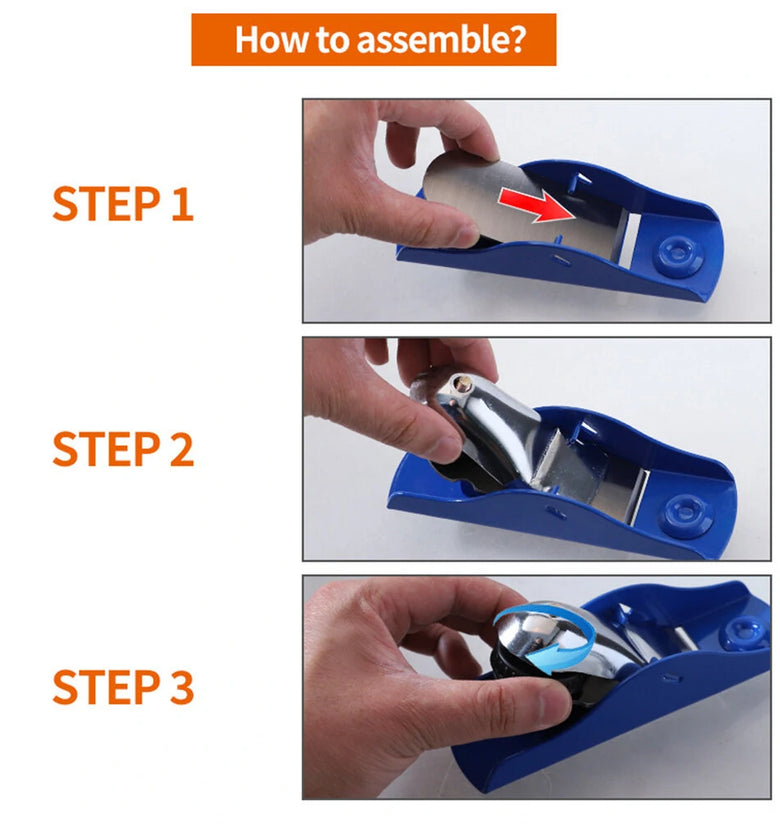 How to assemble?

STEP 1

STEP 2

STEP 3