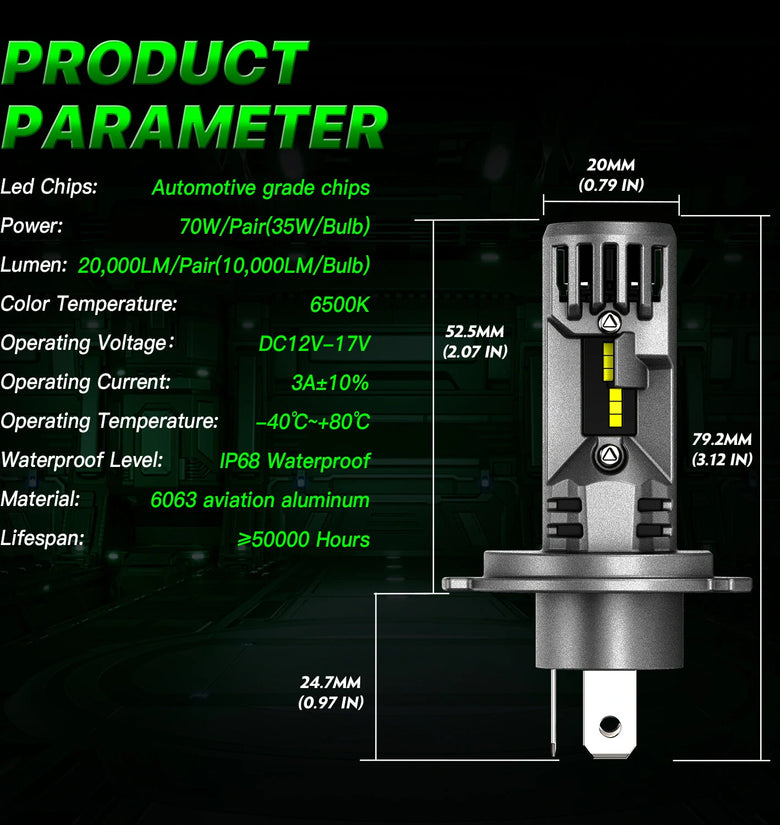 PRODUCT PARAMETER

Led Chips: Automotive grade chips
Power: 70W/Pair(35W/Bulb)
Lumen: 20,000LM/Pair(10,000LM/Bulb)
Color Temperature: 6500K
Operating Voltage: DC12V-17V
Operating Current: 3A±10%
Operating Temperature: -40℃~+80℃
Waterproof Level: IP68 Waterproof
Material: 6063 aviation aluminum
Lifespan: ≥50000 Hours

20MM (0.79 IN)
52.5MM (2.07 IN)
79.2MM (3.12 IN)
24.7MM (0.97 IN)