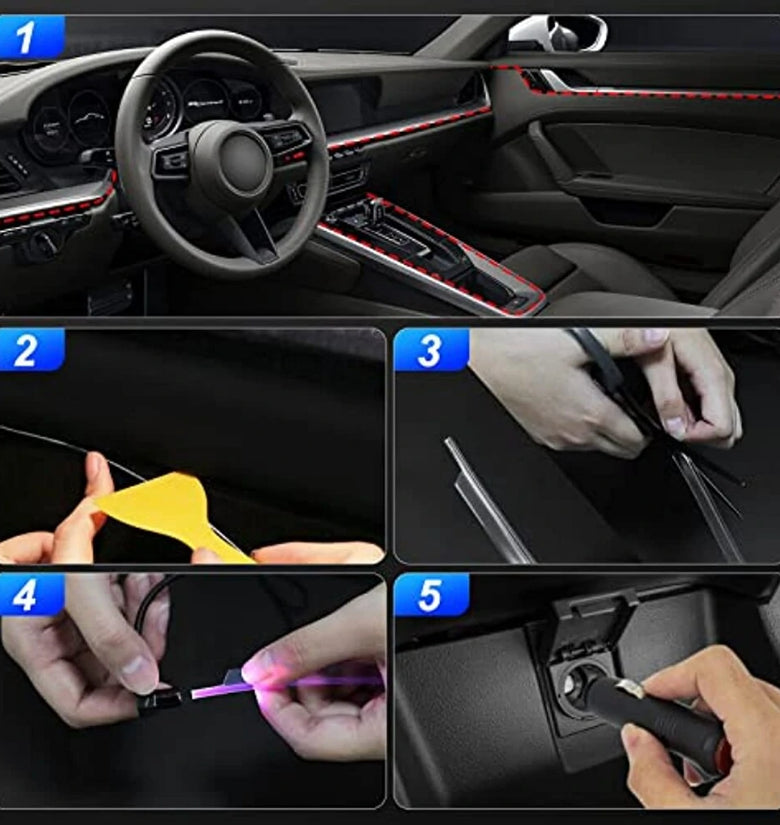 1

2

3

4

5