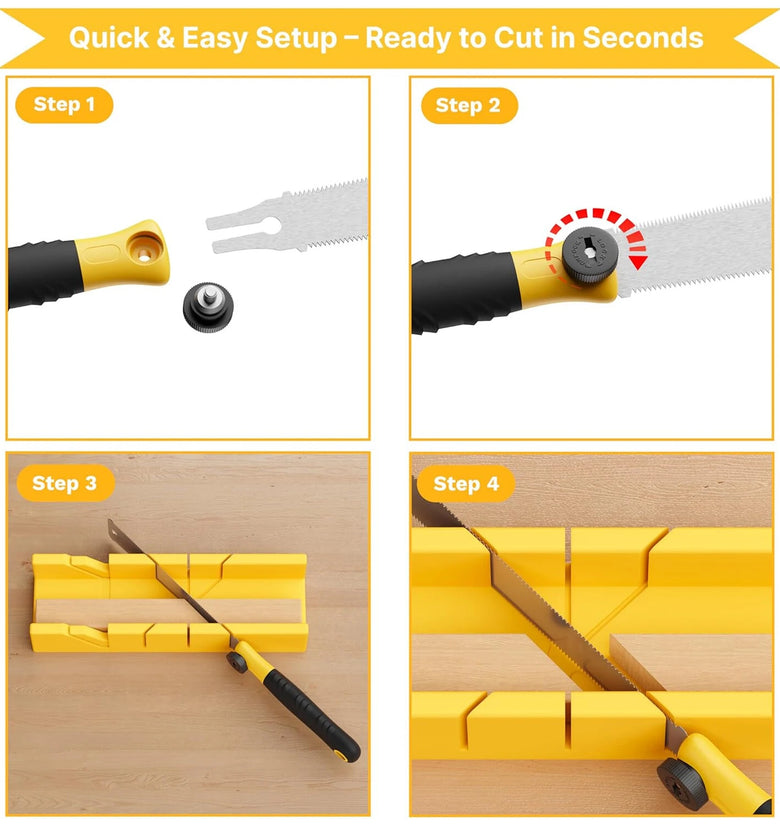 Quick & Easy Setup – Ready to Cut in Seconds

Step 1

Step 2

Step 3

Step 4