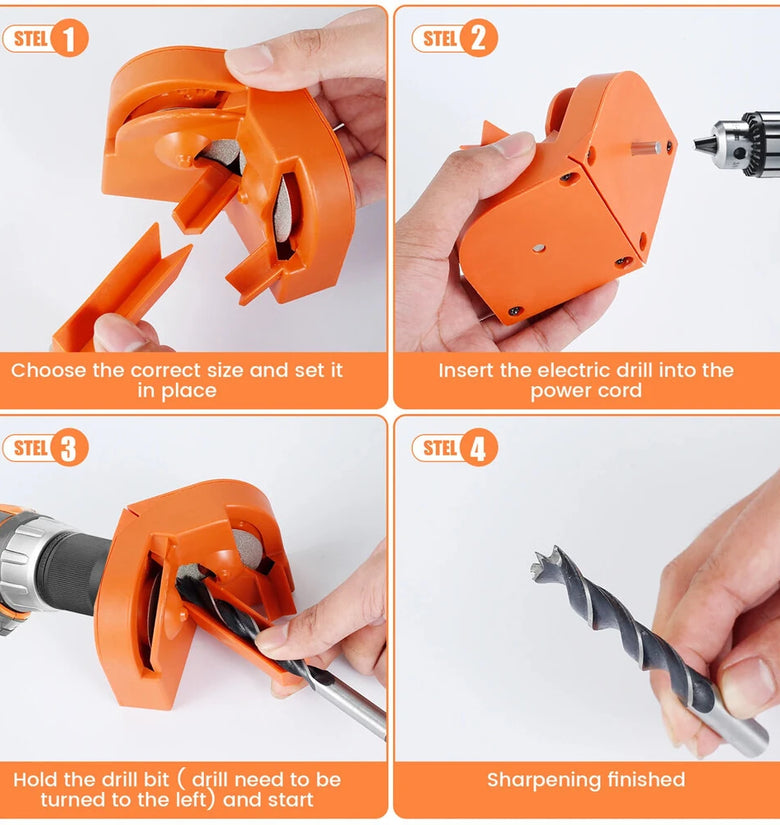 STEL 1

Choose the correct size and set it in place

STEL 2

Insert the electric drill into the power cord

STEL 3

Hold the drill bit ( drill need to be turned to the left) and start

STEL 4

Sharpening finished