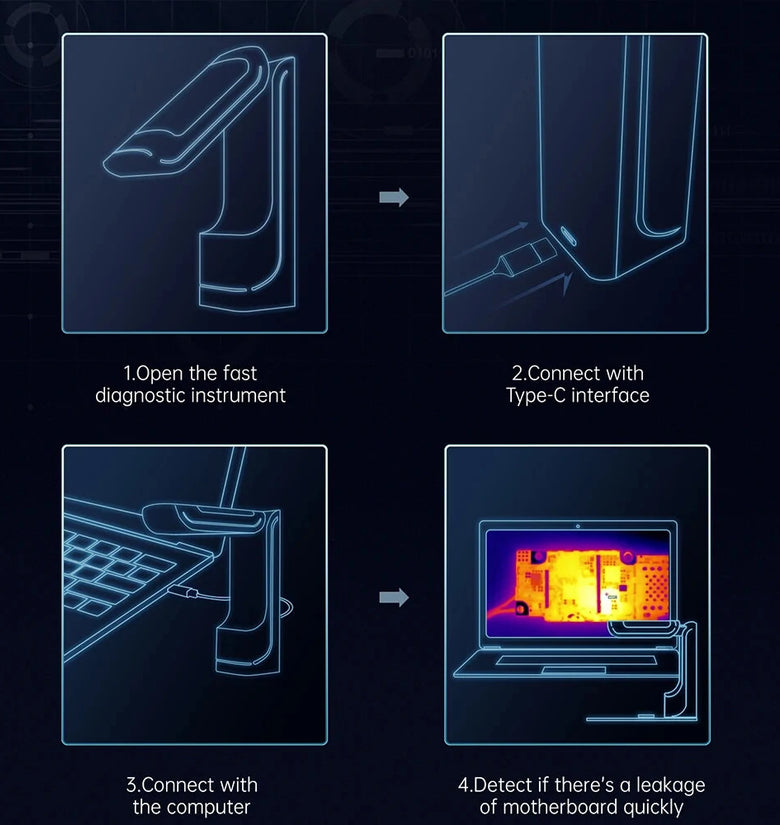 1.Open the fast diagnostic instrument

2.Connect with Type-C interface

3.Connect with the computer

4.Detect if there's a leakage of motherboard quickly